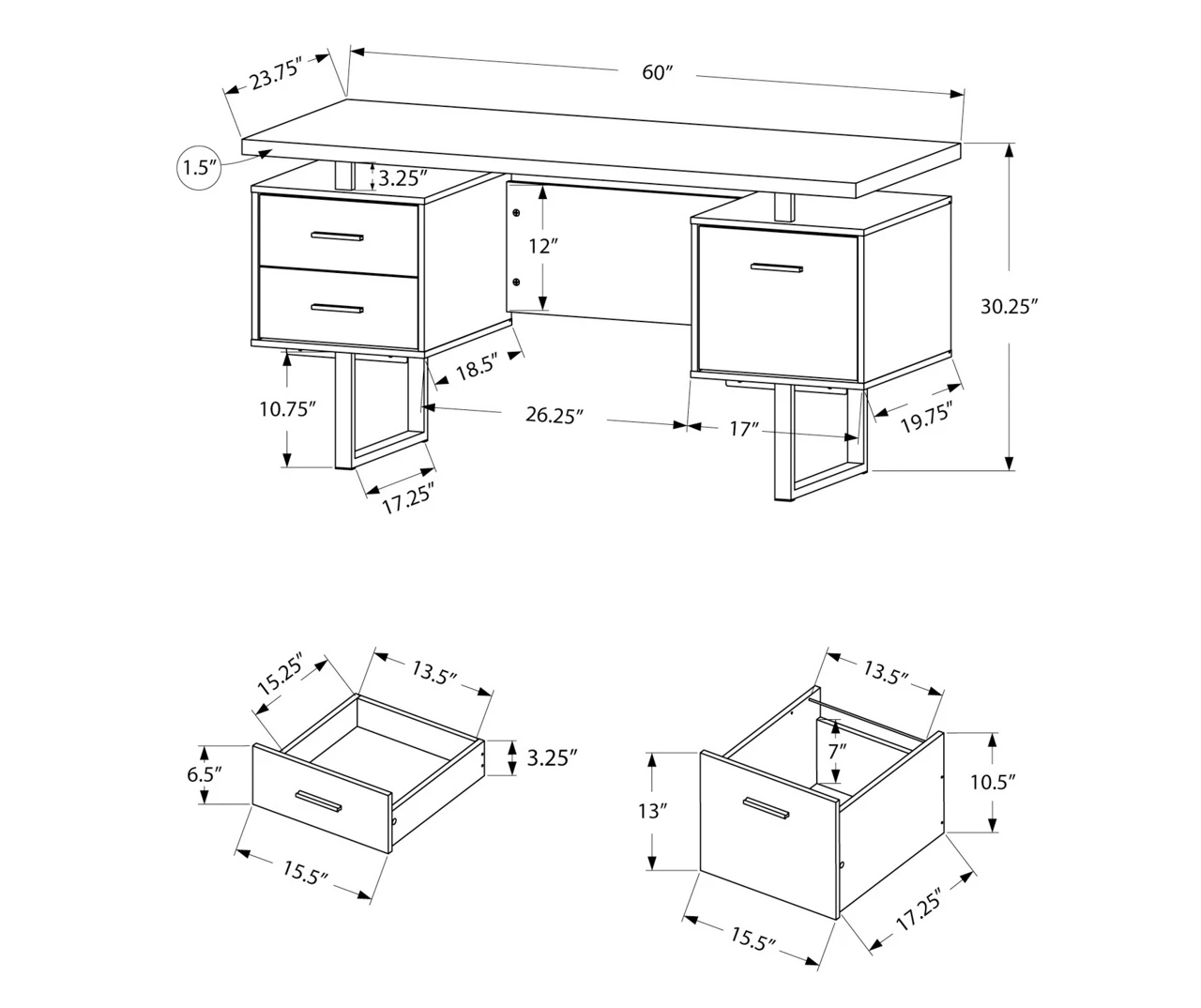 23.75″
60″
1.5″
3.25″
12″
30.25″
18.5″
10.75″
26.25″
17″
19.75″
17.25″

15.25″
13.5″
6.5″
3.25″
15.5″

13.5″
7″
13″
10.5″
15.5″
17.25″